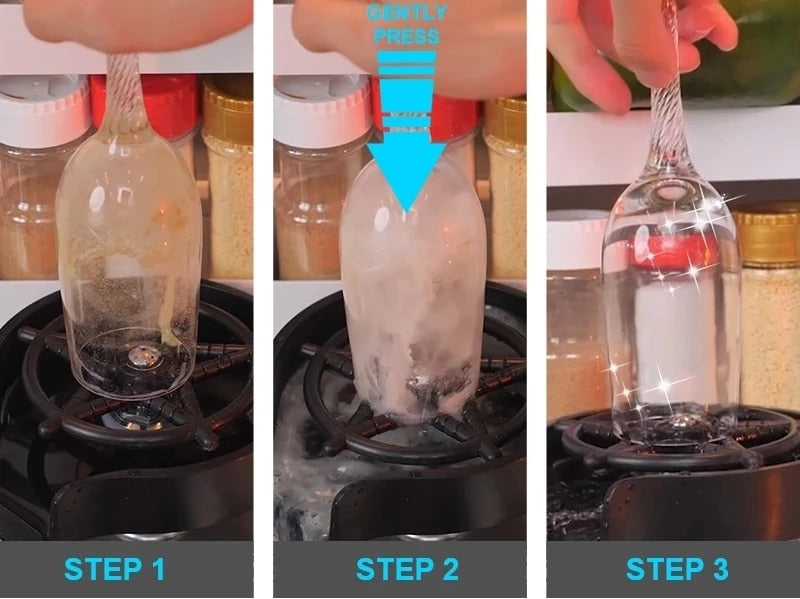 STEP 1

GENTLY PRESS

STEP 2

STEP 3