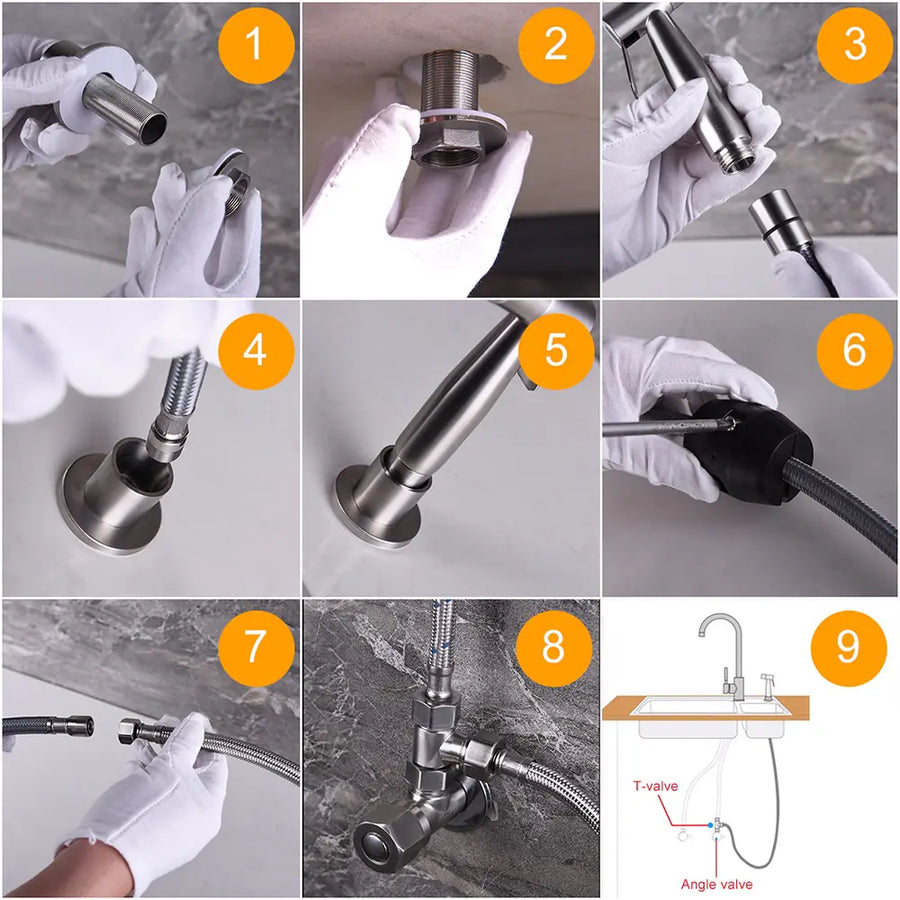 1

2

3

4

5

6

7

8

9

T-valve

Angle valve