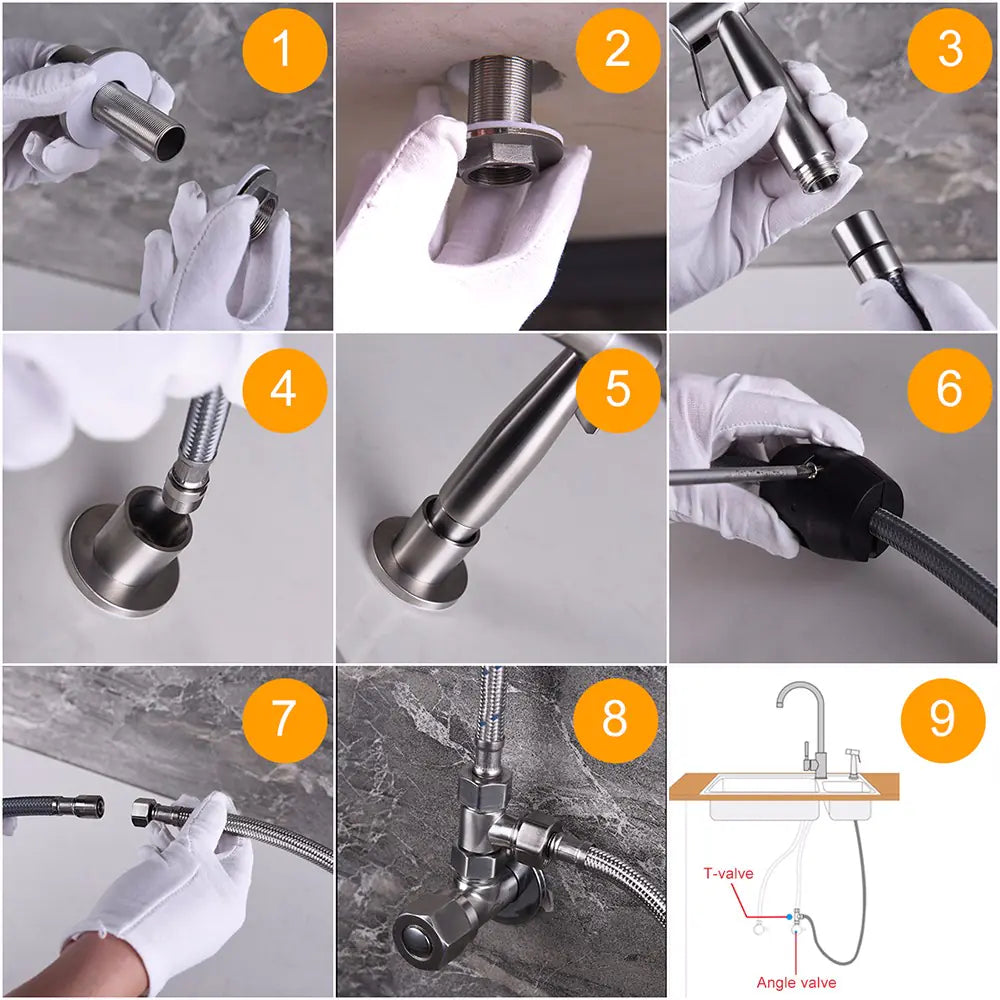 1
2
3
4
5
6
7
8
9
T-valve
Angle valve